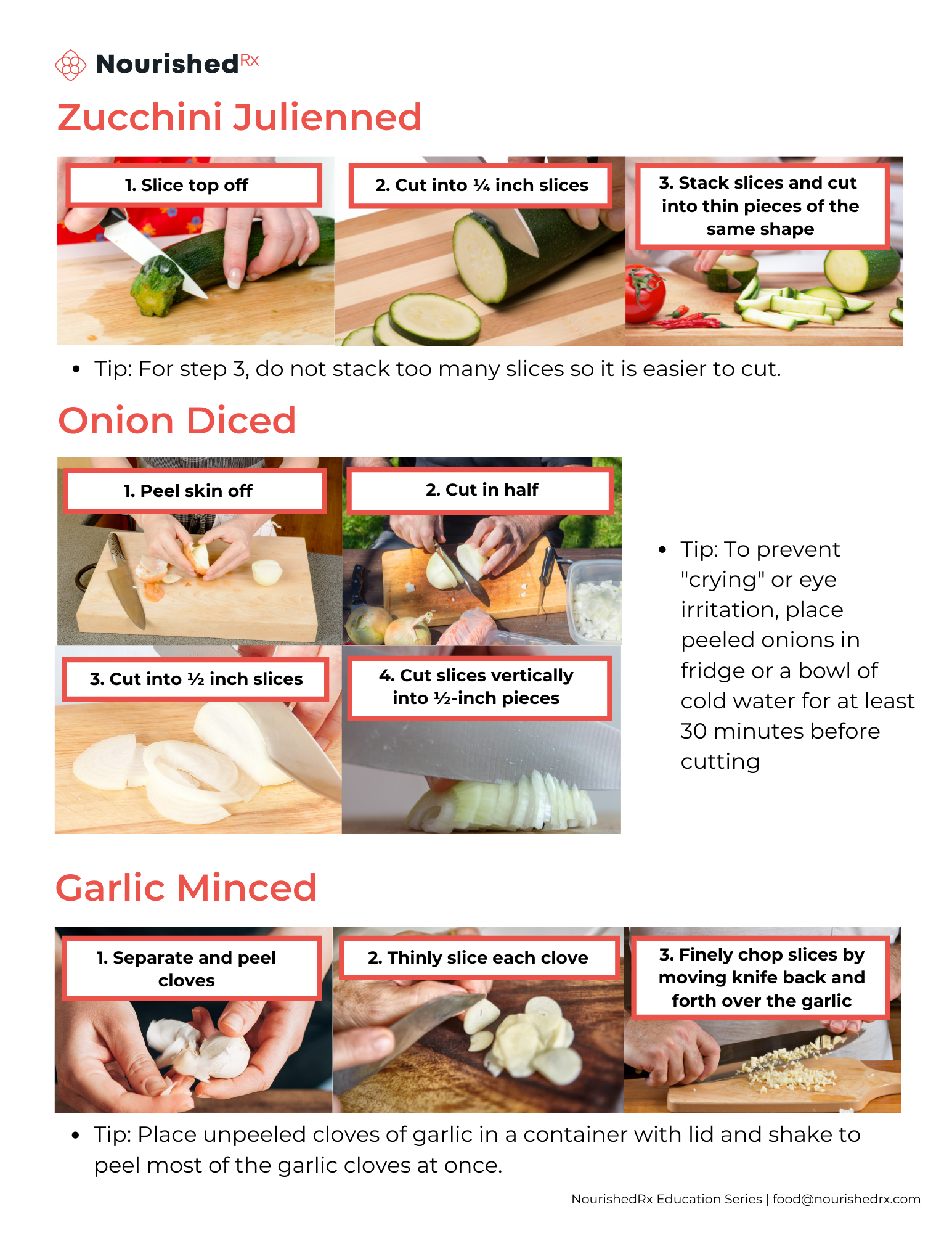 NourishedRx

Zucchini Julienned

1. Slice top off

2. Cut into ¼ inch slices

3. Stack slices and cut into thin pieces of the same shape

• Tip: For step 3, do not stack too many slices so it is easier to cut.

Onion Diced

1. Peel skin off

2. Cut in half

3. Cut into ½ inch slices

4. Cut slices vertically into ½-inch pieces

• Tip: To prevent "crying" or eye irritation, place peeled onions in fridge or a bowl of cold water for at least 30 minutes before cutting

Garlic Minced

1. Separate and peel cloves

2. Thinly slice each clove

3. Finely chop slices by moving knife back and forth over the garlic

• Tip: Place unpeeled cloves of garlic in a container with lid and shake to peel most of the garlic cloves at once.

NourishedRx Education Series | food@nourishedrx.com